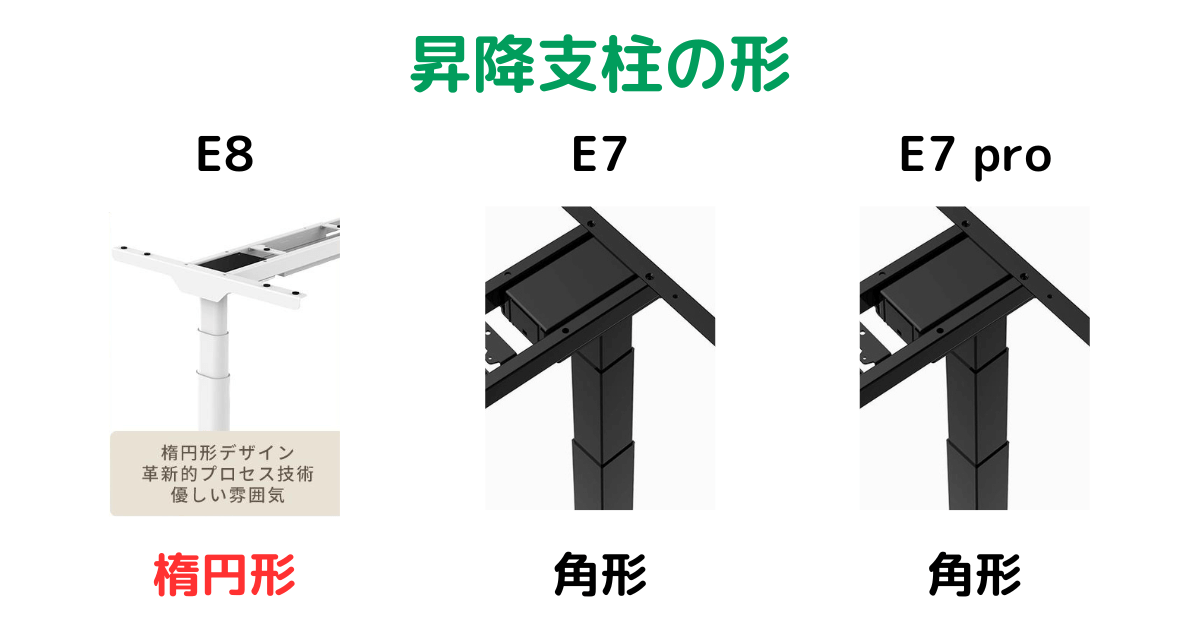 昇降支柱の形

E8

楕円形デザイン
革新的プロセス技術
優しい雰囲気

楕円形

E7

角形

E7 pro

角形