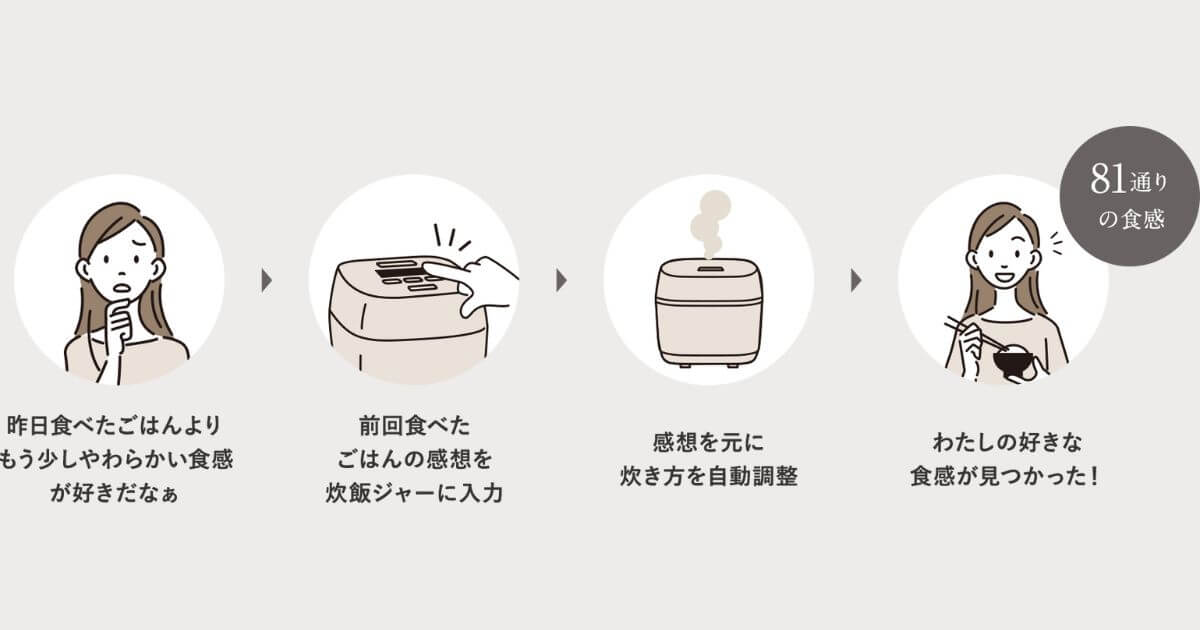 81通りの食感

昨日食べたごはんより
もう少しやわらかい食感
が好きだなぁ

前回食べた
ごはんの感想を
炊飯ジャーに入力

感想を元に
炊き方を自動調整

わたしの好きな
食感が見つかった！